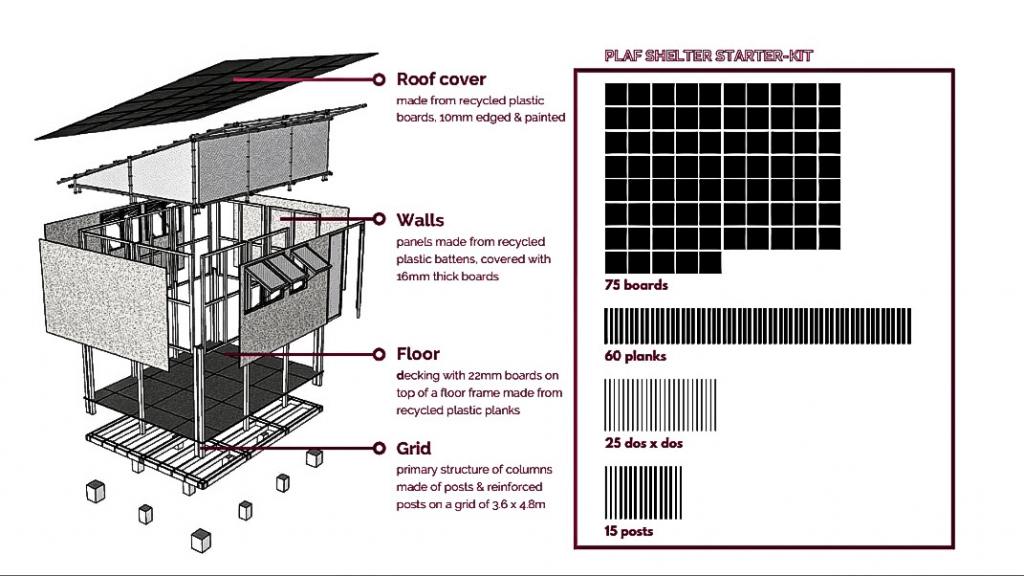 Roof cover
made from recycled plastic boards, 10mm edged & painted

Walls
panels made from recycled plastic battens, covered with 16mm thick boards

Floor
decking with 22mm boards on top of a floor frame made from recycled plastic planks

Grid
primary structure of columns made of posts & reinforced posts on a grid of 3.6 x 4.8m

PLAF SHELTER STARTER-KIT

75 boards

60 planks

25 dos x dos

15 posts